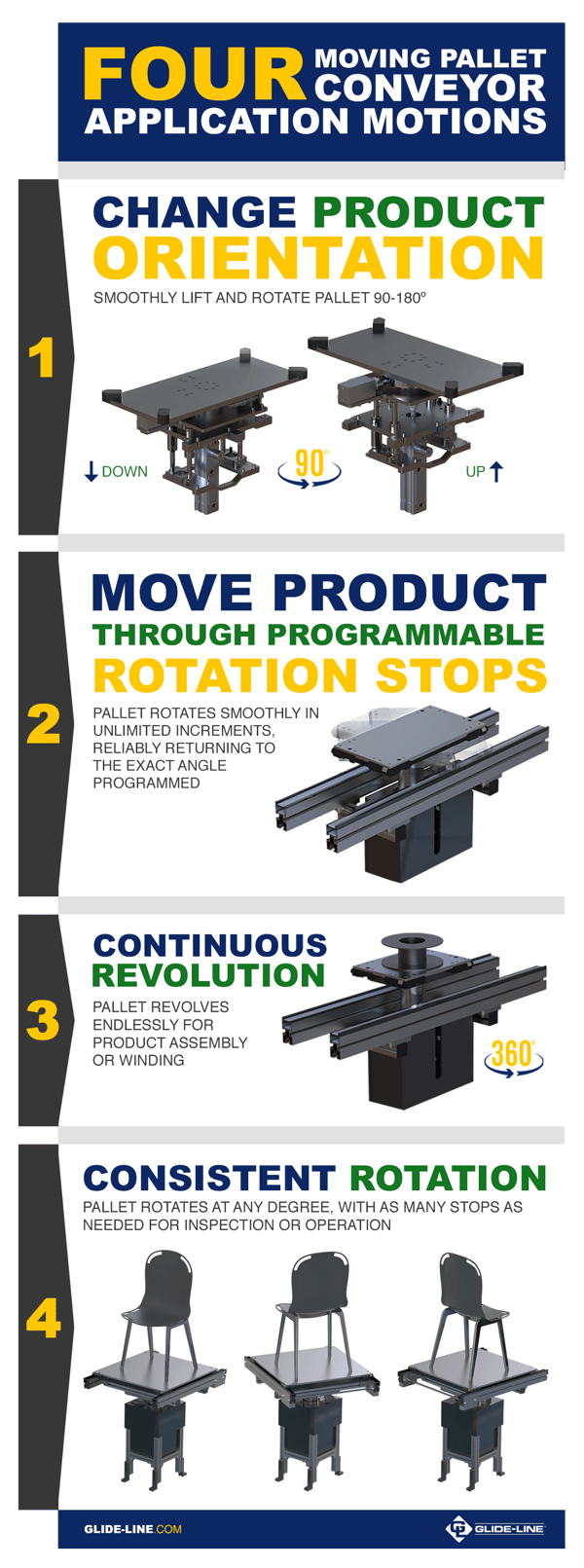 FOUR MOVING PALLET CONVEYOR APPLICATION MOTIONS

1

CHANGE PRODUCT ORIENTATION

SMOOTHLY LIFT AND ROTATE PALLET 90-180º

DOWN

90°

UP

2

MOVE PRODUCT THROUGH PROGRAMMABLE ROTATION STOPS

PALLET ROTATES SMOOTHLY IN UNLIMITED INCREMENTS, RELIABLY RETURNING TO THE EXACT ANGLE PROGRAMMED

3

CONTINUOUS REVOLUTION

PALLET REVOLVES ENDLESSLY FOR PRODUCT ASSEMBLY OR WINDING

360°

4

CONSISTENT ROTATION

PALLET ROTATES AT ANY DEGREE, WITH AS MANY STOPS AS NEEDED FOR INSPECTION OR OPERATION

GLIDE-LINE.COM

GLIDE-LINE