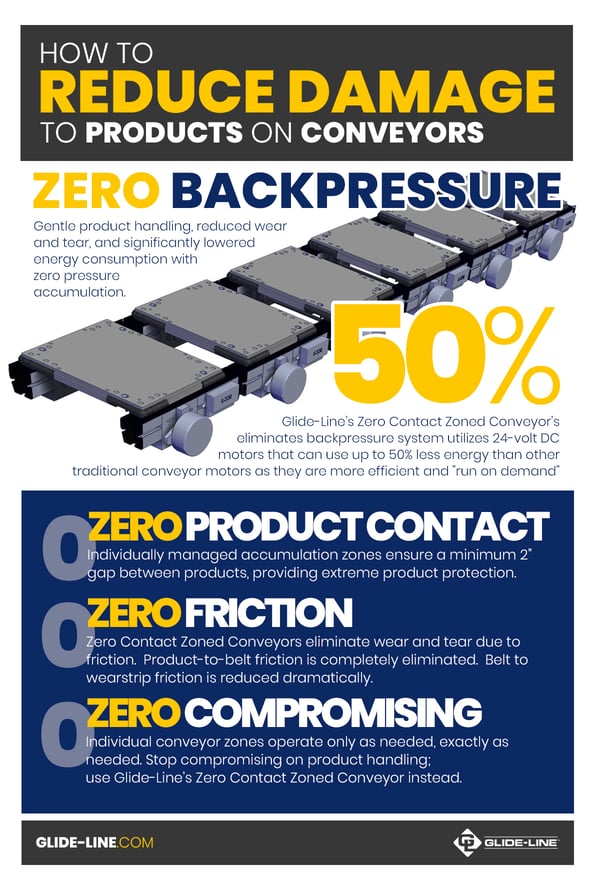 HOW TO
REDUCE DAMAGE
TO PRODUCTS ON CONVEYORS

ZERO BACKPRESSURE

Gentle product handling, reduced wear and tear, and significantly lowered energy consumption with zero pressure accumulation.

50%

Glide-Line's Zero Contact Zoned Conveyor's eliminates backpressure system utilizes 24-volt DC motors that can use up to 50% less energy than other traditional conveyor motors as they are more efficient and "run on demand"

0
ZERO PRODUCT CONTACT
Individually managed accumulation zones ensure a minimum 2" gap between products, providing extreme product protection.

0
ZERO FRICTION
Zero Contact Zoned Conveyors eliminate wear and tear due to friction. Product-to-belt friction is completely eliminated. Belt to wearstrip friction is reduced dramatically.

0
ZERO COMPROMISING
Individual conveyor zones operate only as needed, exactly as needed. Stop compromising on product handling; use Glide-Line's Zero Contact Zoned Conveyor instead.

GLIDE-LINE.COM

GLIDE-LINE