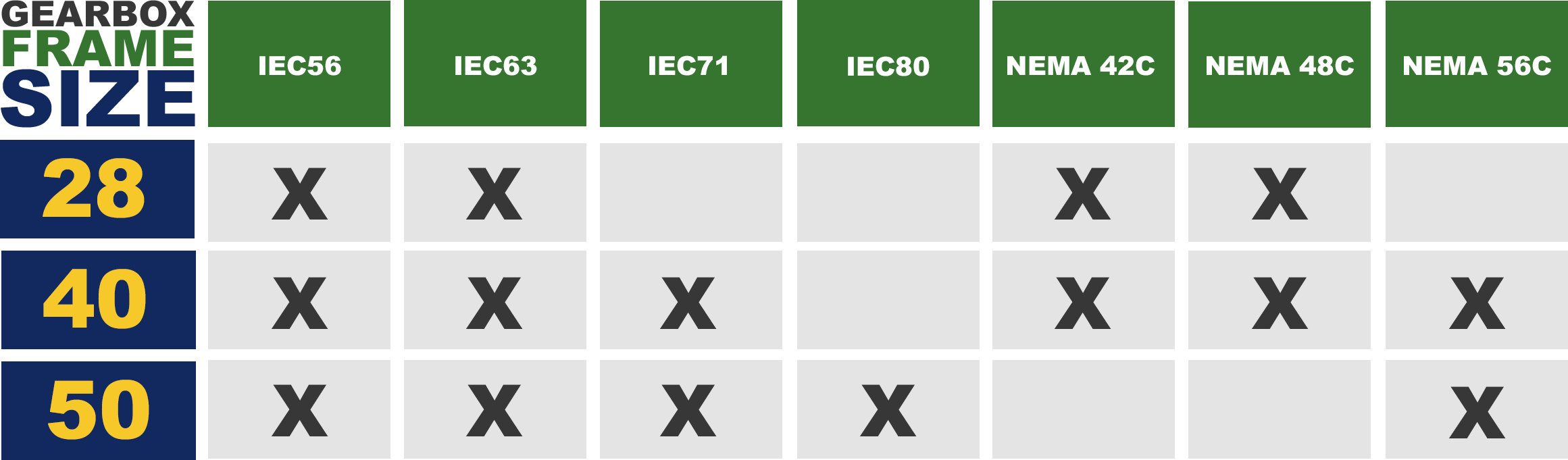 | GEARBOX FRAME SIZE | IEC56 | IEC63 | IEC71 | IEC80 | NEMA 42C | NEMA 48C | NEMA 56C |
|---|---|---|---|---|---|---|---|
| 28 | X | X | | | X | X | |
| 40 | X | X | X | | X | X | X |
| 50 | X | X | X | X | | | X |